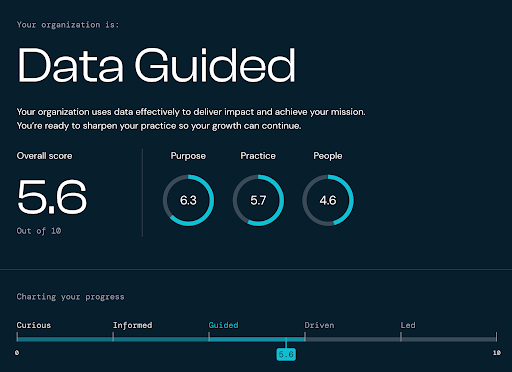 Your organization is:

Data Guided

Your organization uses data effectively to deliver impact and achieve your mission. You're ready to sharpen your practice so your growth can continue.

Overall score

5.6

Out of 10

Purpose

6.3

Practice

5.7

People

4.6

Charting your progress

Curious

Informed

Guided

Driven

Led

0

5.6

10